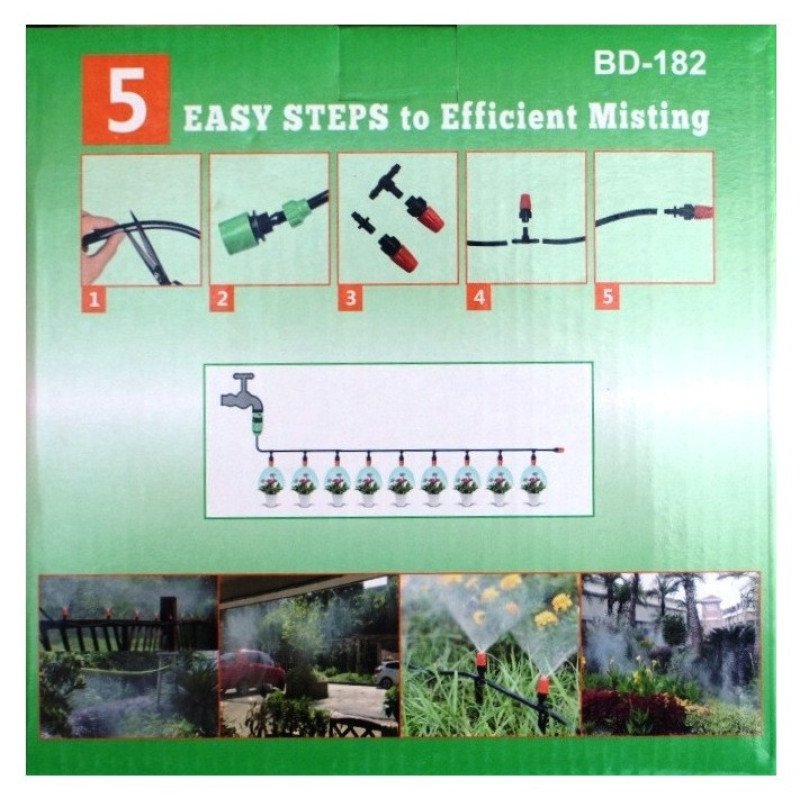 BD-182

5 EASY STEPS to Efficient Misting

1

2

3

4

5